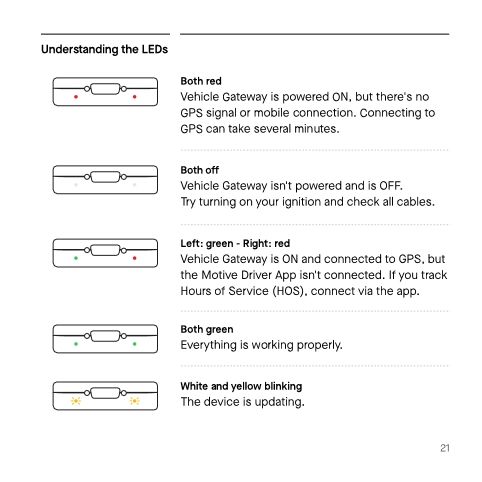 Understanding the LEDs

Both red
Vehicle Gateway is powered ON, but there's no GPS signal or mobile connection. Connecting to GPS can take several minutes.

Both off
Vehicle Gateway isn't powered and is OFF. Try turning on your ignition and check all cables.

Left: green - Right: red
Vehicle Gateway is ON and connected to GPS, but the Motive Driver App isn't connected. If you track Hours of Service (HOS), connect via the app.

Both green
Everything is working properly.

White and yellow blinking
The device is updating.

21