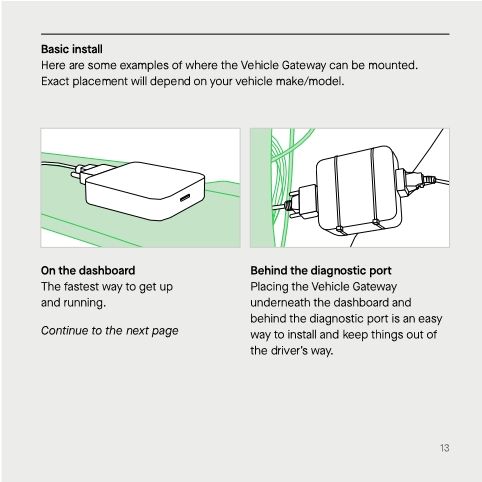 Basic install
Here are some examples of where the Vehicle Gateway can be mounted. Exact placement will depend on your vehicle make/model.

On the dashboard
The fastest way to get up and running.

Continue to the next page

Behind the diagnostic port
Placing the Vehicle Gateway underneath the dashboard and behind the diagnostic port is an easy way to install and keep things out of the driver's way.

13