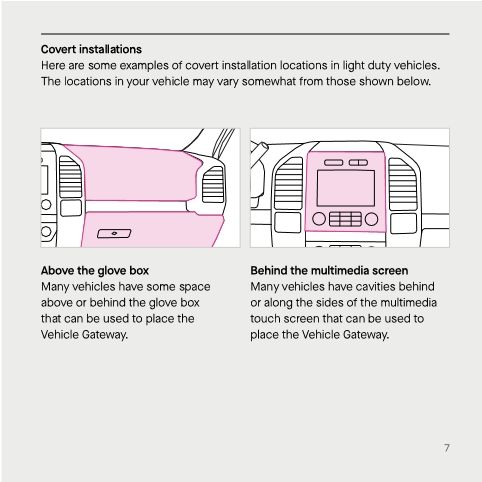 Covert installations
Here are some examples of covert installation locations in light duty vehicles. The locations in your vehicle may vary somewhat from those shown below.

Above the glove box
Many vehicles have some space above or behind the glove box that can be used to place the Vehicle Gateway.

Behind the multimedia screen
Many vehicles have cavities behind or along the sides of the multimedia touch screen that can be used to place the Vehicle Gateway.

7