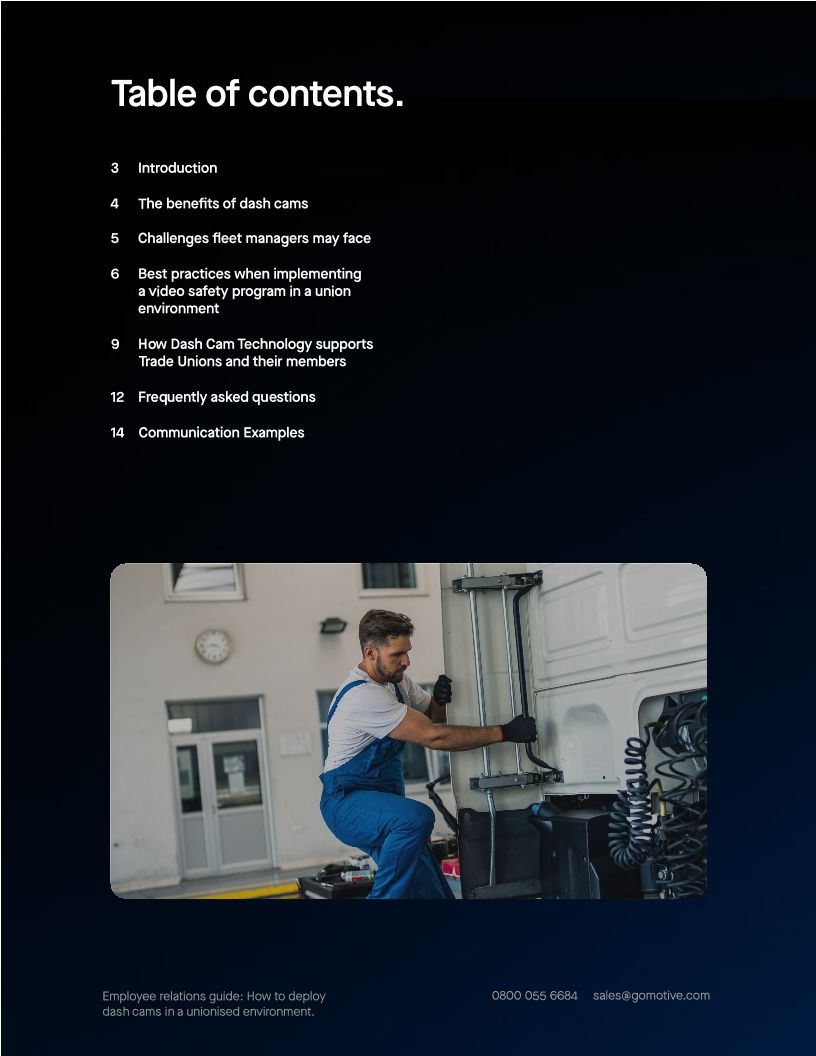 Table of contents.

3 Introduction

4 The benefits of dash cams

5 Challenges fleet managers may face

6 Best practices when implementing a video safety program in a union environment

9 How Dash Cam Technology supports Trade Unions and their members

12 Frequently asked questions

14 Communication Examples

Employee relations guide: How to deploy dash cams in a unionised environment.

0800 055 6684 sales@gomotive.com