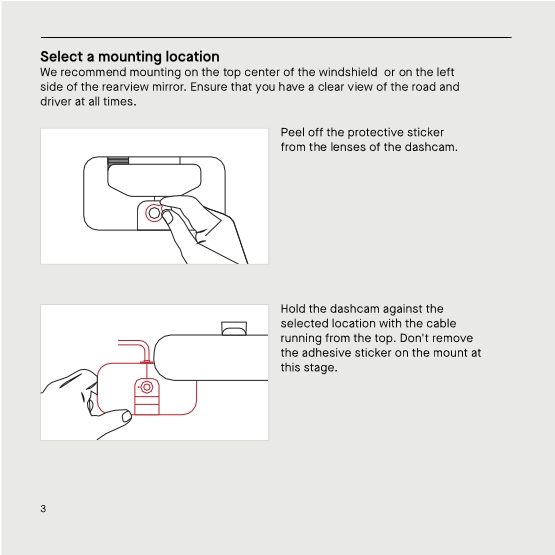 Select a mounting location
We recommend mounting on the top center of the windshield or on the left side of the rearview mirror. Ensure that you have a clear view of the road and driver at all times.

Peel off the protective sticker from the lenses of the dashcam.

Hold the dashcam against the selected location with the cable running from the top. Don't remove the adhesive sticker on the mount at this stage.

3