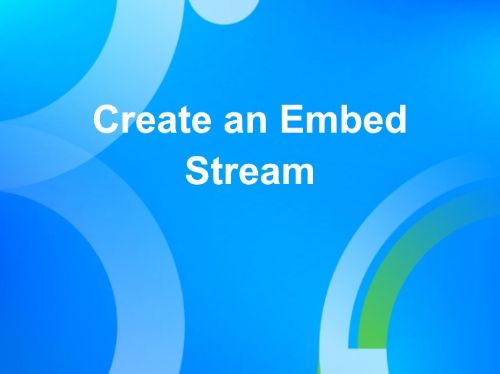 Create an Embed Stream