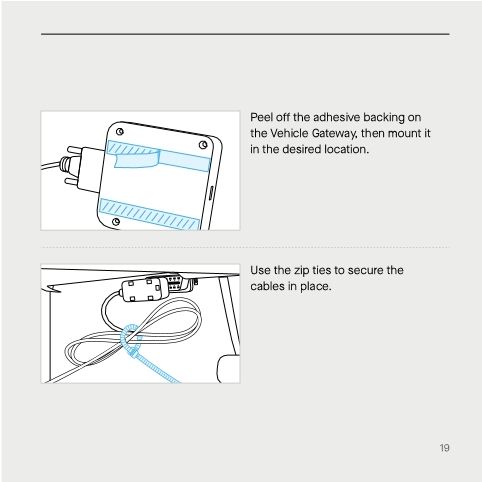 Peel off the adhesive backing on the Vehicle Gateway, then mount it in the desired location.

Use the zip ties to secure the cables in place.

19