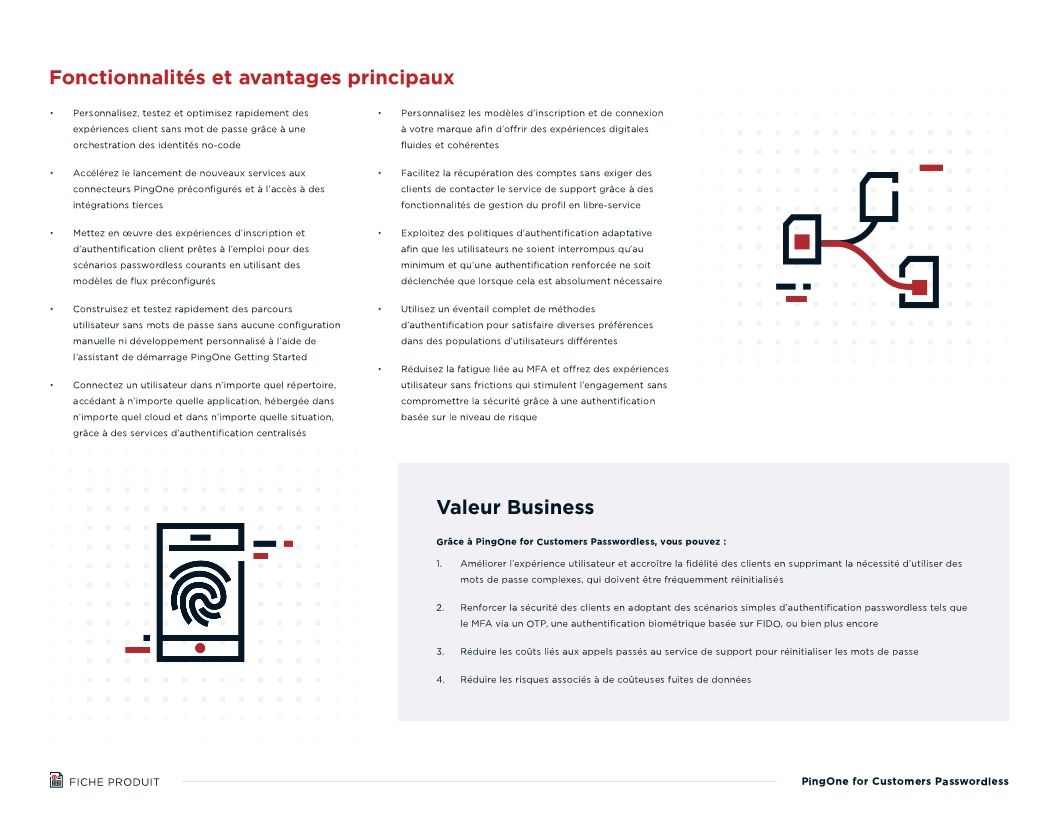 Fonctionnalités et avantages principaux

• Personnalisez, testez et optimisez rapidement des expériences client sans mot de passe grâce à une orchestration des identités no-code

• Accélérez le lancement de nouveaux services aux connecteurs PingOne préconfigurés et à l'accès à des intégrations tierces

• Mettez en œuvre des expériences d'inscription et d'authentification client prêtes à l'emploi pour des scénarios passwordless courants en utilisant des modèles de flux préconfigurés

• Construisez et testez rapidement des parcours utilisateur sans mots de passe sans aucune configuration manuelle ni développement personnalisé à l'aide de l'assistant de démarrage PingOne Getting Started

• Connectez un utilisateur dans n'importe quel répertoire, accédant à n'importe quelle application, hébergée dans n'importe quel cloud et dans n'importe quelle situation, grâce à des services d'authentification centralisés

• Personnalisez les modèles d'inscription et de connexion à votre marque afin d'offrir des expériences digitales fluides et cohérentes

• Facilitez la récupération des comptes sans exiger des clients de contacter le service de support grâce à des fonctionnalités de gestion du profil en libre-service

• Exploitez des politiques d'authentification adaptative afin que les utilisateurs ne soient interrompus qu'au minimum et qu'une authentification renforcée ne soit déclenchée que lorsque cela est absolument nécessaire

• Utilisez un éventail complet de méthodes d'authentification pour satisfaire diverses préférences dans des populations d'utilisateurs différentes

• Réduisez la fatigue liée au MFA et offrez des expériences utilisateur sans frictions qui stimulent l'engagement sans compromettre la sécurité grâce à une authentification basée sur le niveau de risque

Valeur Business

Grâce à PingOne for Customers Passwordless, vous pouvez :

1. Améliorer l'expérience utilisateur et accroître la fidélité des clients en supprimant la nécessité d'utiliser des mots de passe complexes, qui doivent être fréquemment réinitialisés

2. Renforcer la sécurité des clients en adoptant des scénarios simples d'authentification passwordless tels que le MFA via un OTP, une authentification biométrique basée sur FIDO, ou bien plus encore

3. Réduire les coûts liés aux appels passés au service de support pour réinitialiser les mots de passe

4. Réduire les risques associés à de coûteuses fuites de données

FICHE PRODUIT

PingOne for Customers Passwordless