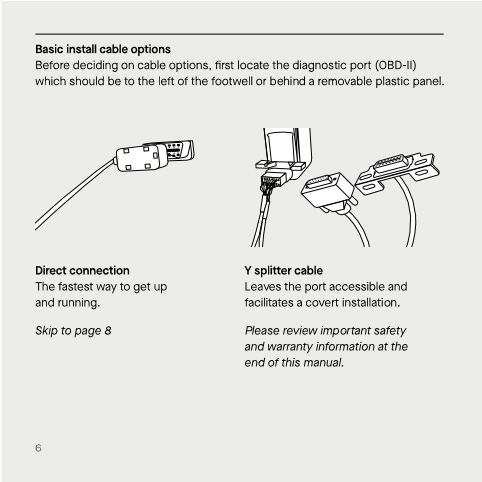 Basic install cable options
Before deciding on cable options, first locate the diagnostic port (OBD-II) which should be to the left of the footwell or behind a removable plastic panel.

Direct connection
The fastest way to get up and running.

Skip to page 8

Y splitter cable
Leaves the port accessible and facilitates a covert installation.

Please review important safety and warranty information at the end of this manual.

6