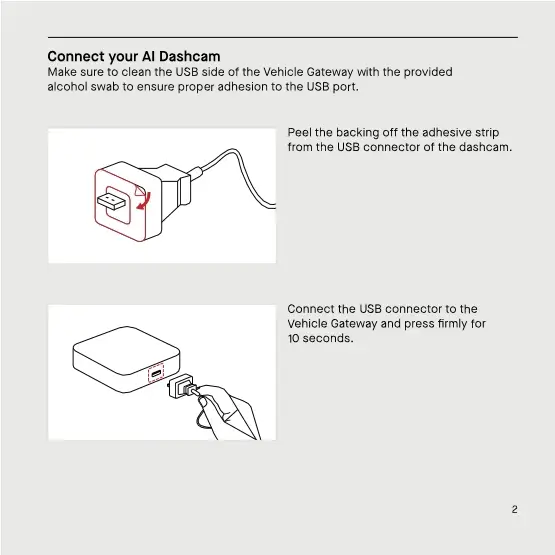 Connect your AI Dashcam
Make sure to clean the USB side of the Vehicle Gateway with the provided alcohol swab to ensure proper adhesion to the USB port.

Peel the backing off the adhesive strip from the USB connector of the dashcam.

Connect the USB connector to the Vehicle Gateway and press firmly for 10 seconds.

2