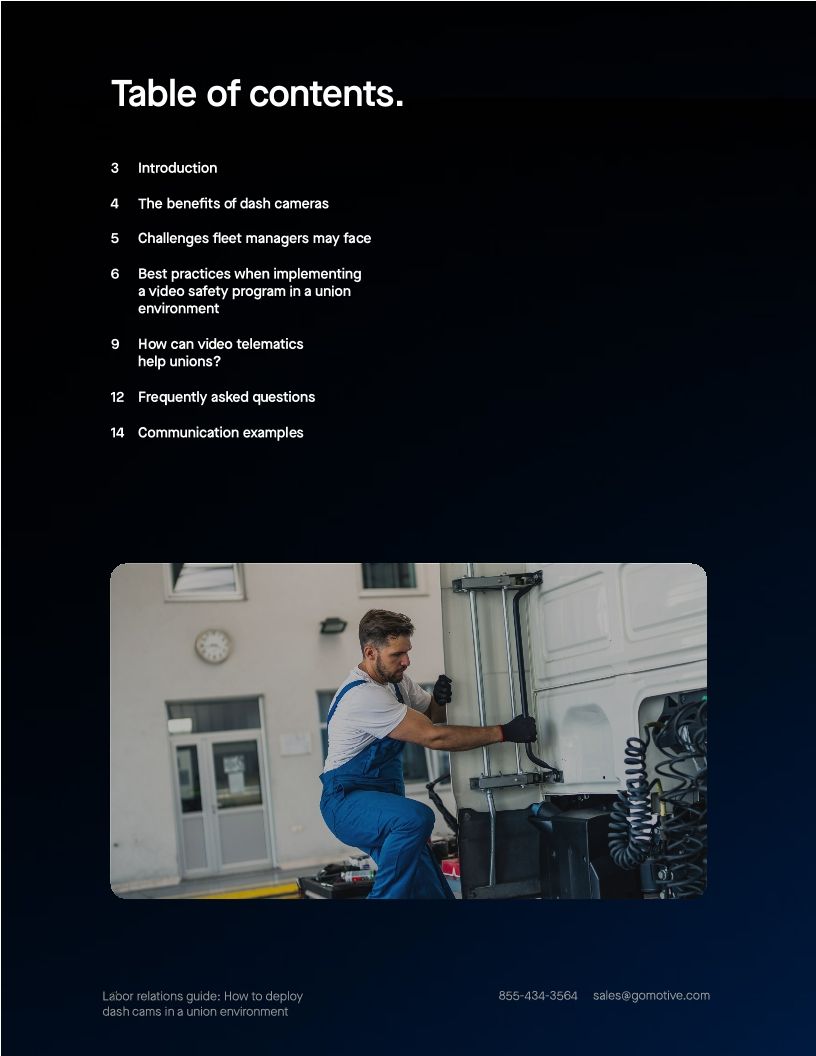 Table of contents.

3 Introduction

4 The benefits of dash cameras

5 Challenges fleet managers may face

6 Best practices when implementing a video safety program in a union environment

9 How can video telematics help unions?

12 Frequently asked questions

14 Communication examples

Labor relations guide: How to deploy dash cams in a union environment

855-434-3564 sales@gomotive.com