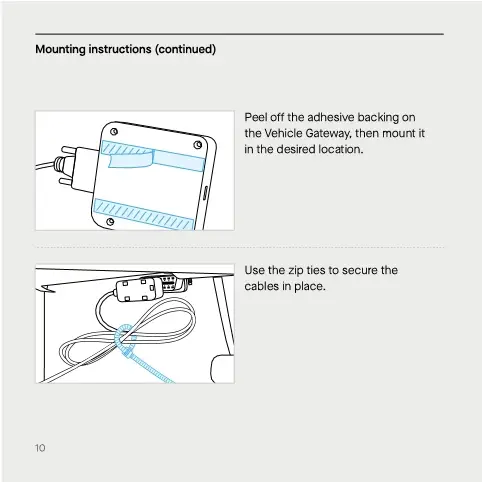 Mounting instructions (continued)

Peel off the adhesive backing on the Vehicle Gateway, then mount it in the desired location.

Use the zip ties to secure the cables in place.

10