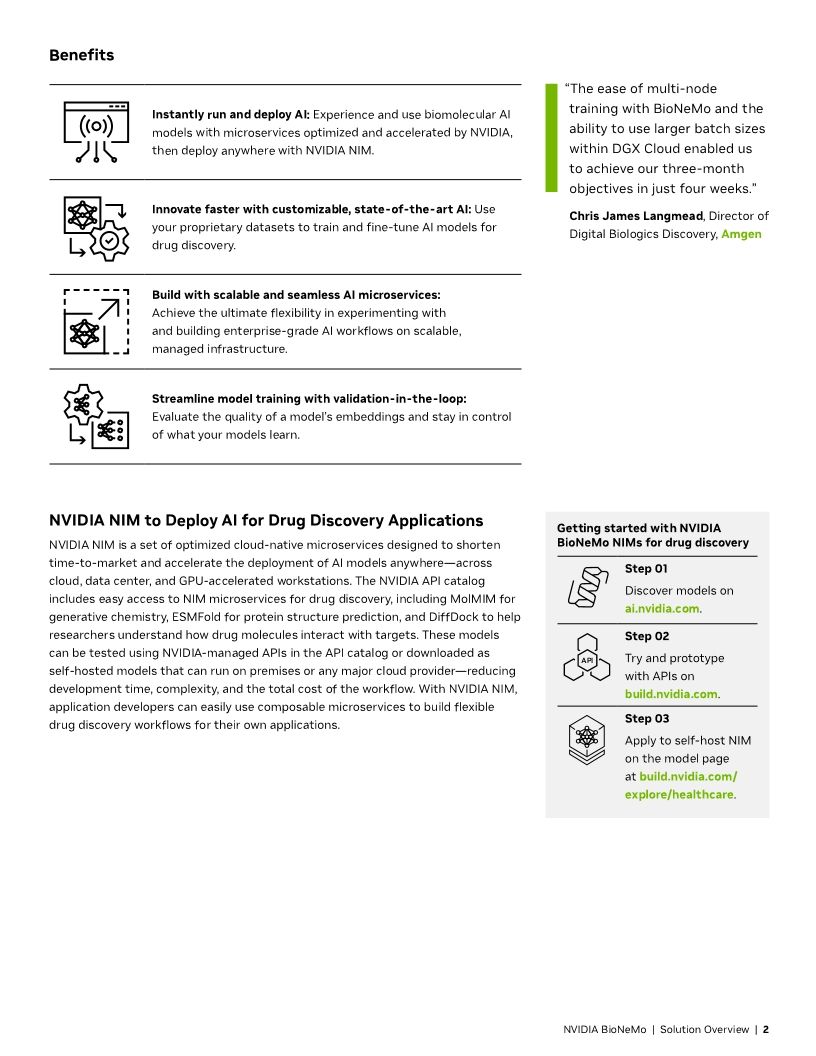 Benefits

Instantly run and deploy AI: Experience and use biomolecular AI models with microservices optimized and accelerated by NVIDIA, then deploy anywhere with NVIDIA NIM.

Innovate faster with customizable, state-of-the-art AI: Use your proprietary datasets to train and fine-tune AI models for drug discovery.

Build with scalable and seamless AI microservices: Achieve the ultimate flexibility in experimenting with and building enterprise-grade AI workflows on scalable, managed infrastructure.

Streamline model training with validation-in-the-loop: Evaluate the quality of a model's embeddings and stay in control of what your models learn.

"The ease of multi-node training with BioNeMo and the ability to use larger batch sizes within DGX Cloud enabled us to achieve our three-month objectives in just four weeks."

Chris James Langmead, Director of Digital Biologics Discovery, Amgen

NVIDIA NIM to Deploy AI for Drug Discovery Applications

NVIDIA NIM is a set of optimized cloud-native microservices designed to shorten time-to-market and accelerate the deployment of AI models anywhere—across cloud, data center, and GPU-accelerated workstations. The NVIDIA API catalog includes easy access to NIM microservices for drug discovery, including MolMIM for generative chemistry, ESMFold for protein structure prediction, and DiffDock to help researchers understand how drug molecules interact with targets. These models can be tested using NVIDIA-managed APIs in the API catalog or downloaded as self-hosted models that can run on premises or any major cloud provider—reducing development time, complexity, and the total cost of the workflow. With NVIDIA NIM, application developers can easily use composable microservices to build flexible drug discovery workflows for their own applications.

Getting started with NVIDIA BioNeMo NIMs for drug discovery

Step 01
Discover models on ai.nvidia.com.

API
Step 02
Try and prototype with APIs on build.nvidia.com.

Step 03
Apply to self-host NIM on the model page at build.nvidia.com/explore/healthcare.

NVIDIA BioNeMo | Solution Overview | 2